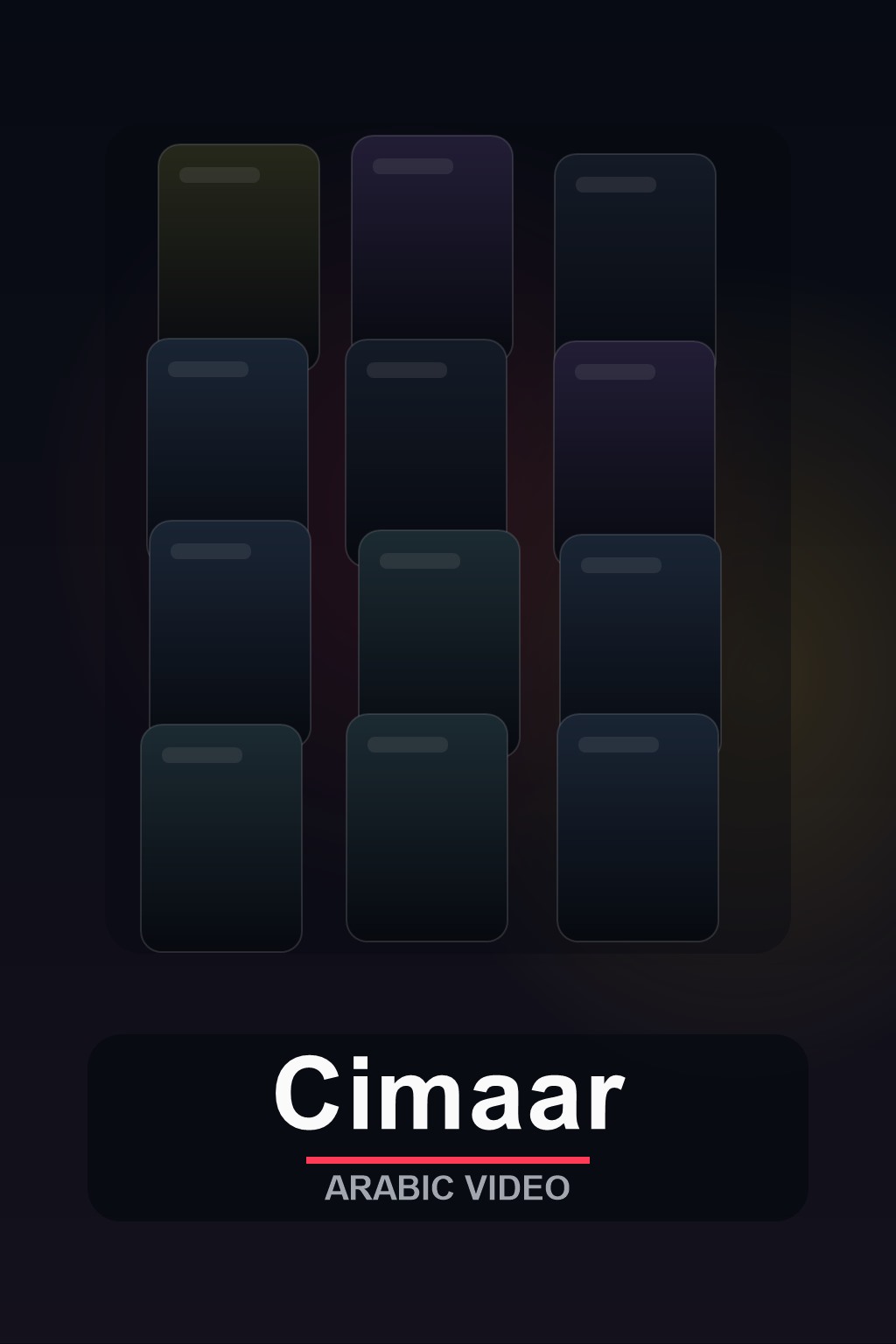 Cimaar
ARABIC VIDEO